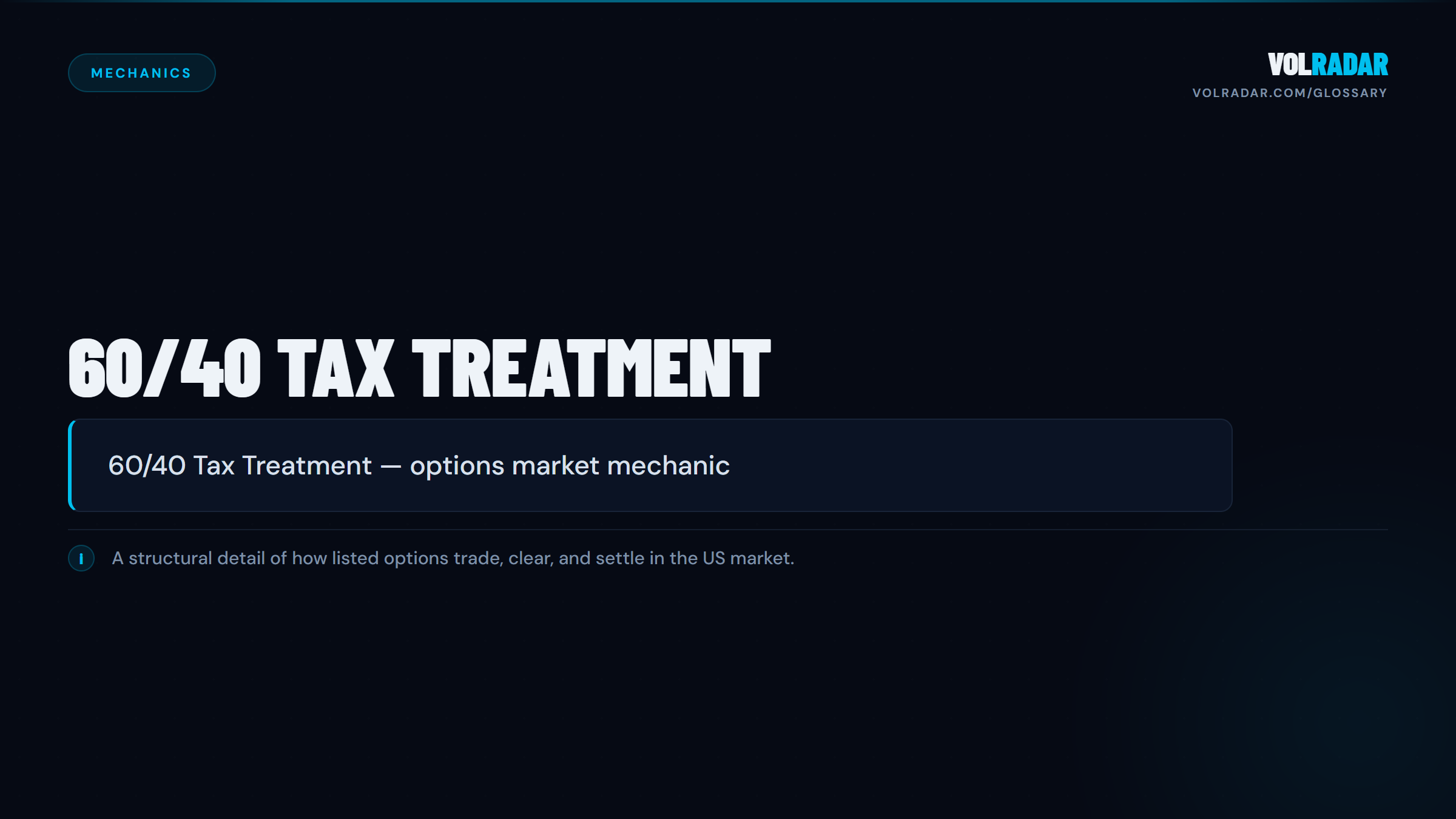 MECHANICS

VOLRADAR
VOLRADAR.COM/GLOSSARY

60/40 TAX TREATMENT

60/40 Tax Treatment — options market mechanic

I A structural detail of how listed options trade, clear, and settle in the US market.