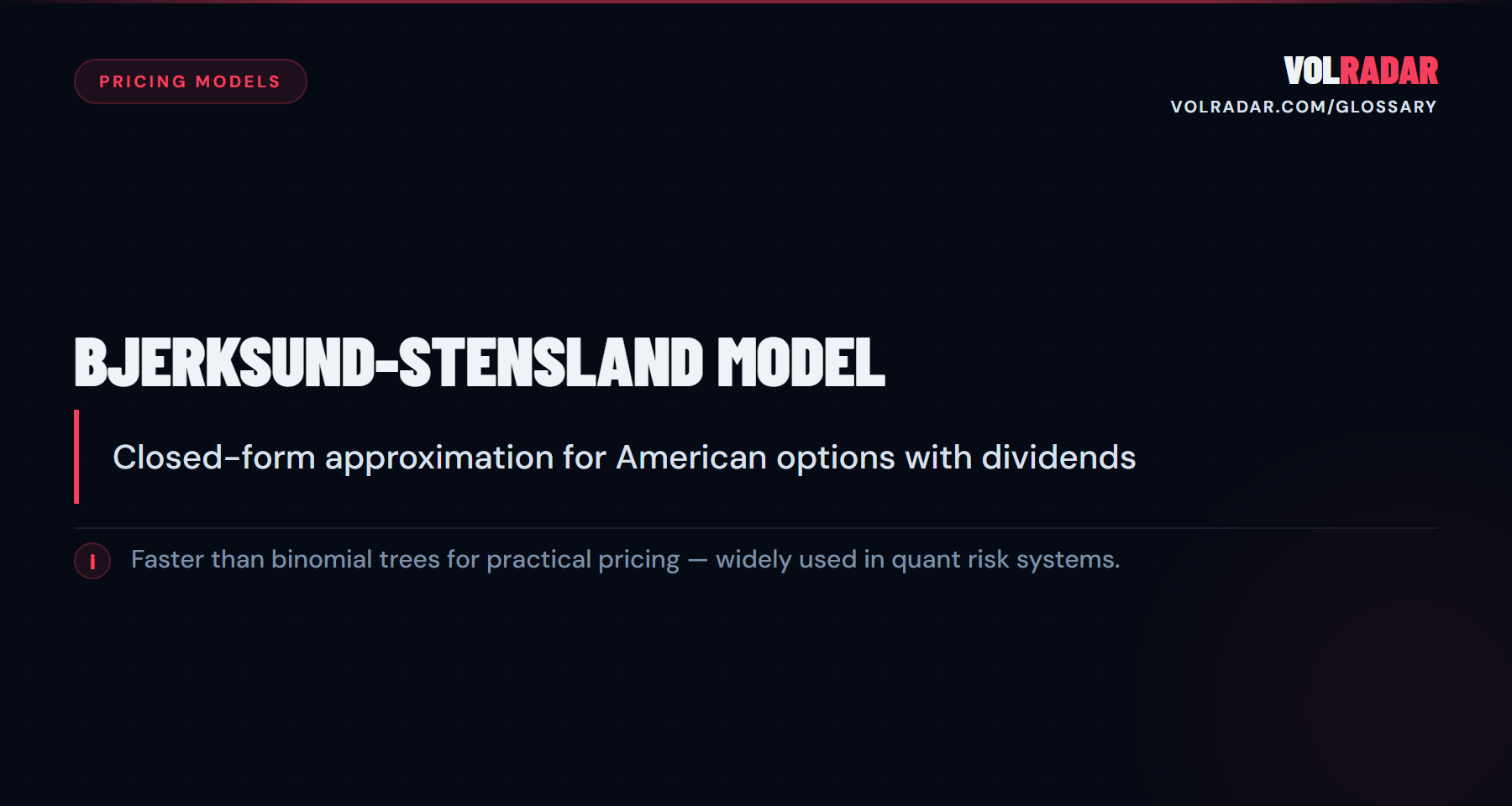 PRICING MODELS

VOLRADAR
VOLRADAR.COM/GLOSSARY

BJERKSUND-STENSLAND MODEL

Closed-form approximation for American options with dividends

Faster than binomial trees for practical pricing — widely used in quant risk systems.