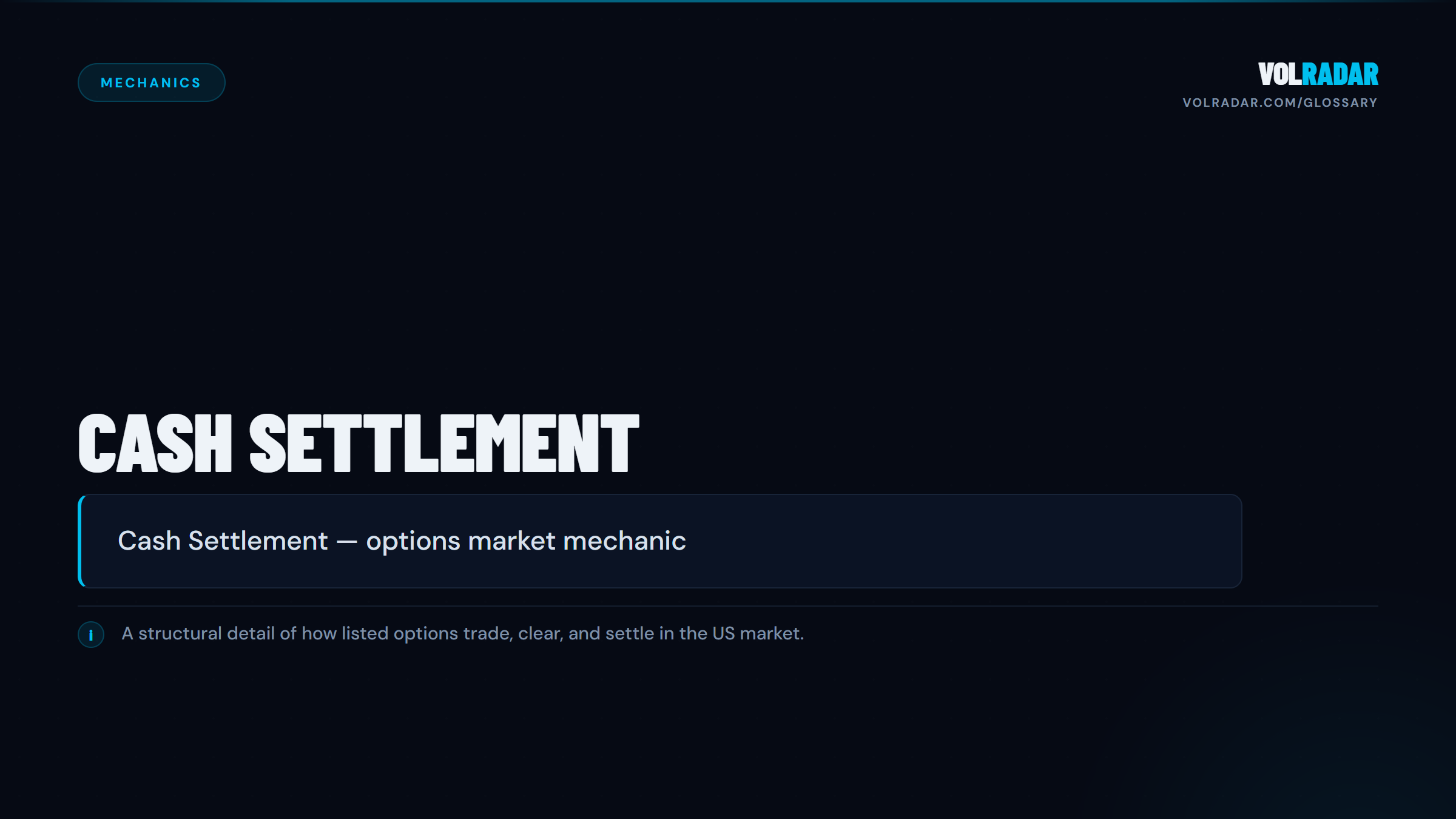 MECHANICS

VOLRADAR
VOLRADAR.COM/GLOSSARY

CASH SETTLEMENT

Cash Settlement — options market mechanic

i A structural detail of how listed options trade, clear, and settle in the US market.