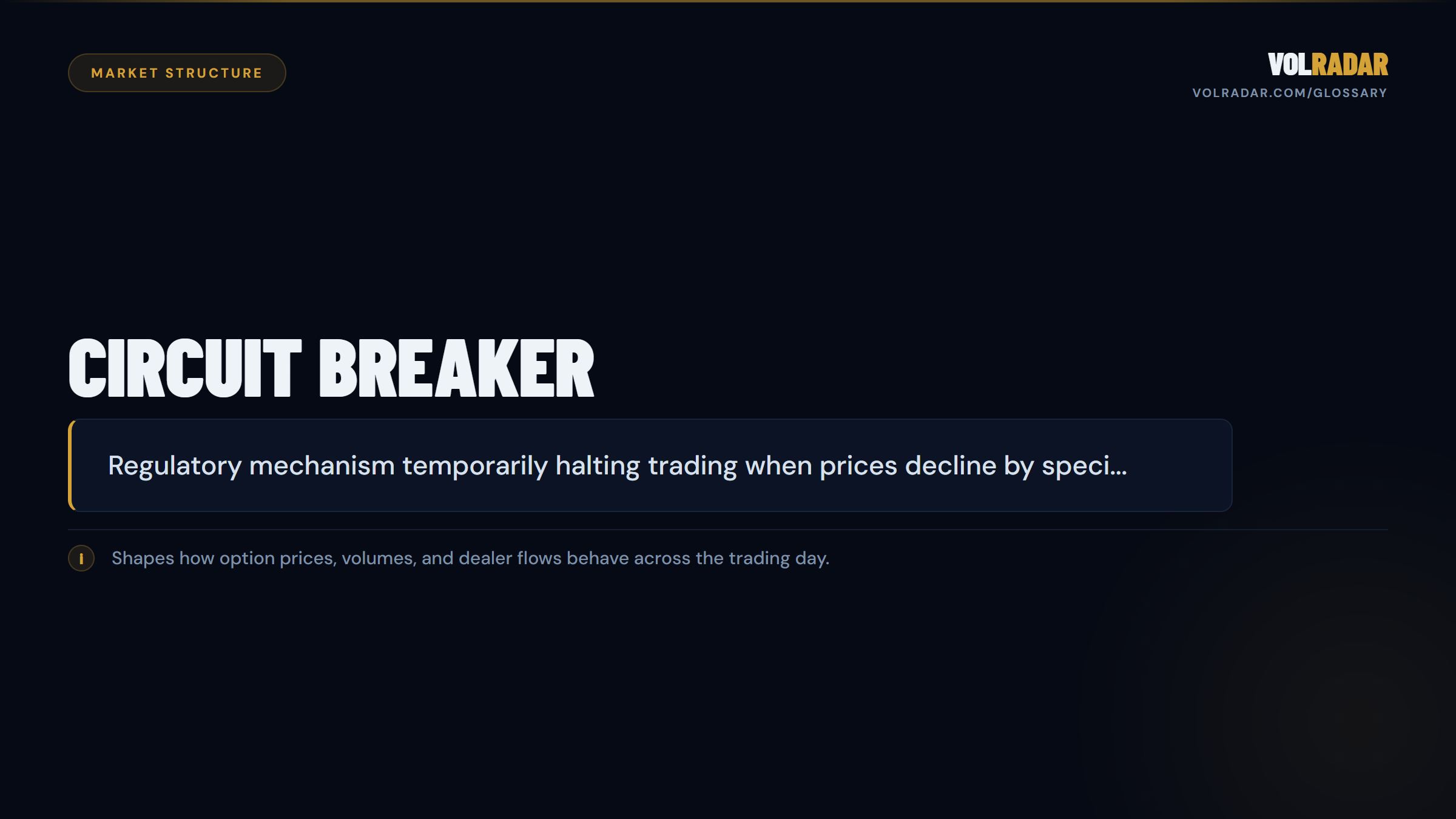 MARKET STRUCTURE

VOLRADAR
VOLRADAR.COM/GLOSSARY

CIRCUIT BREAKER

Regulatory mechanism temporarily halting trading when prices decline by speci...

I Shapes how option prices, volumes, and dealer flows behave across the trading day.