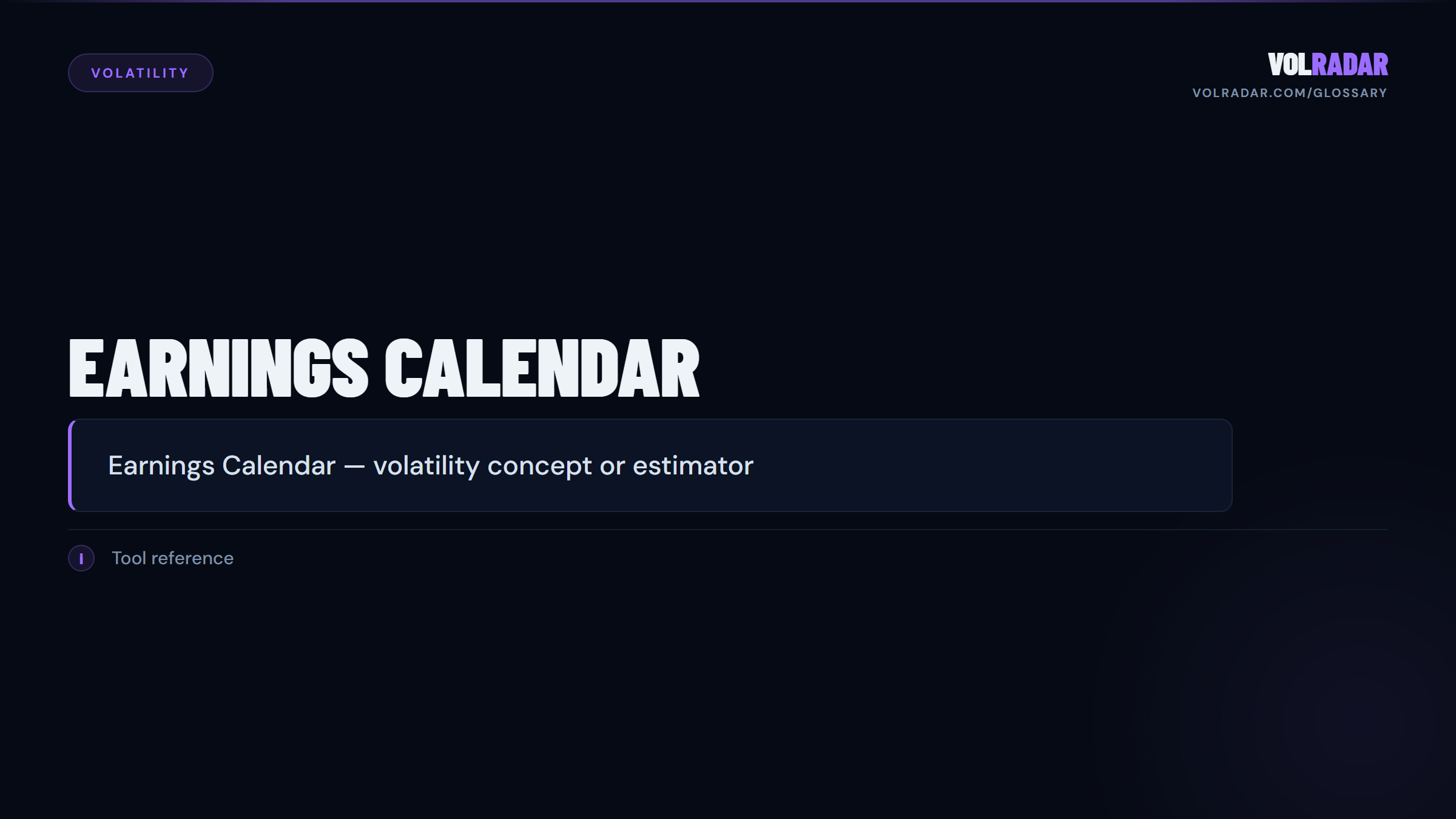 VOLATILITY

VOLRADAR
VOLRADAR.COM/GLOSSARY

EARNINGS CALENDAR

Earnings Calendar — volatility concept or estimator

I Tool reference