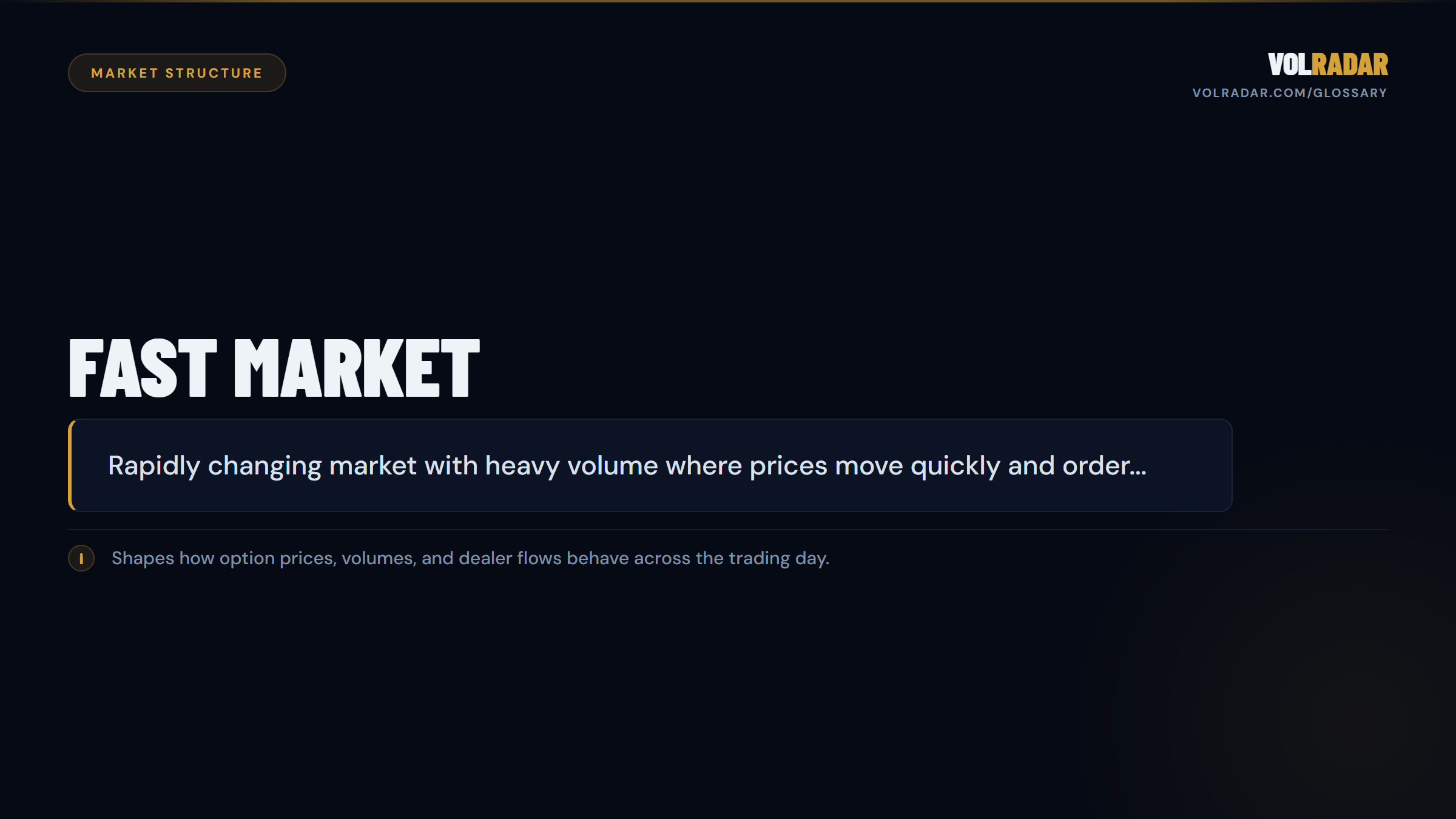 MARKET STRUCTURE

VOLRADAR
VOLRADAR.COM/GLOSSARY

FAST MARKET

Rapidly changing market with heavy volume where prices move quickly and order...

I Shapes how option prices, volumes, and dealer flows behave across the trading day.