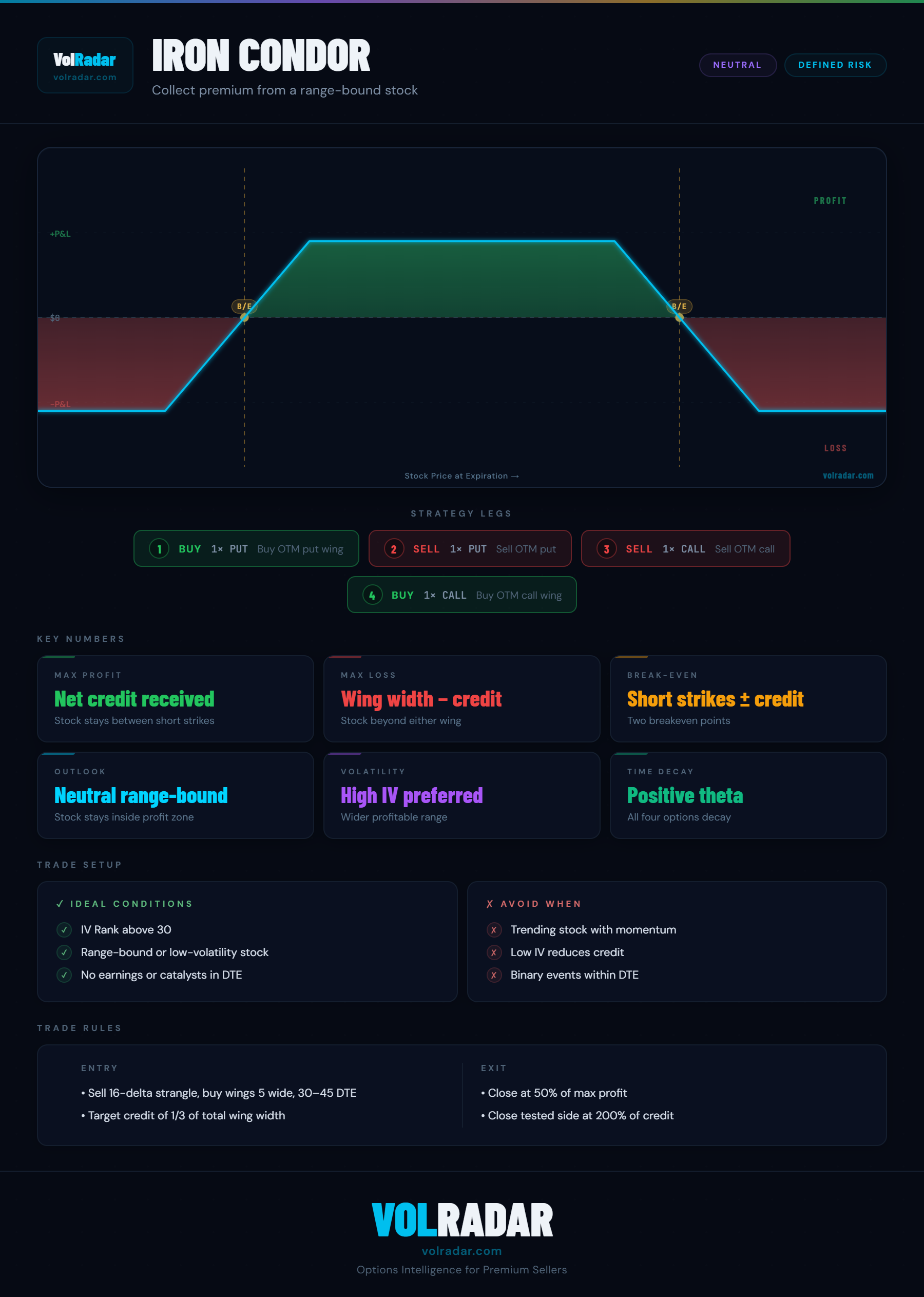 VolRadar
volradar.com

IRON CONDOR
Collect premium from a range-bound stock

NEUTRAL
DEFINED RISK

PROFIT
+P&L
B/E
B/E
$0
−P&L
LOSS
Stock Price at Expiration →
volradar.com

STRATEGY LEGS

1 BUY 1× PUT Buy OTM put wing
2 SELL 1× PUT Sell OTM put
3 SELL 1× CALL Sell OTM call
4 BUY 1× CALL Buy OTM call wing

KEY NUMBERS

MAX PROFIT
Net credit received
Stock stays between short strikes

MAX LOSS
Wing width − credit
Stock beyond either wing

BREAK-EVEN
Short strikes ± credit
Two breakeven points

OUTLOOK
Neutral range-bound
Stock stays inside profit zone

VOLATILITY
High IV preferred
Wider profitable range

TIME DECAY
Positive theta
All four options decay

TRADE SETUP

✓ IDEAL CONDITIONS
✓ IV Rank above 30
✓ Range-bound or low-volatility stock
✓ No earnings or catalysts in DTE

✗ AVOID WHEN
✗ Trending stock with momentum
✗ Low IV reduces credit
✗ Binary events within DTE

TRADE RULES

ENTRY
• Sell 16-delta strangle, buy wings 5 wide, 30–45 DTE
• Target credit of 1/3 of total wing width

EXIT
• Close at 50% of max profit
• Close tested side at 200% of credit

VOLRADAR
volradar.com
Options Intelligence for Premium Sellers