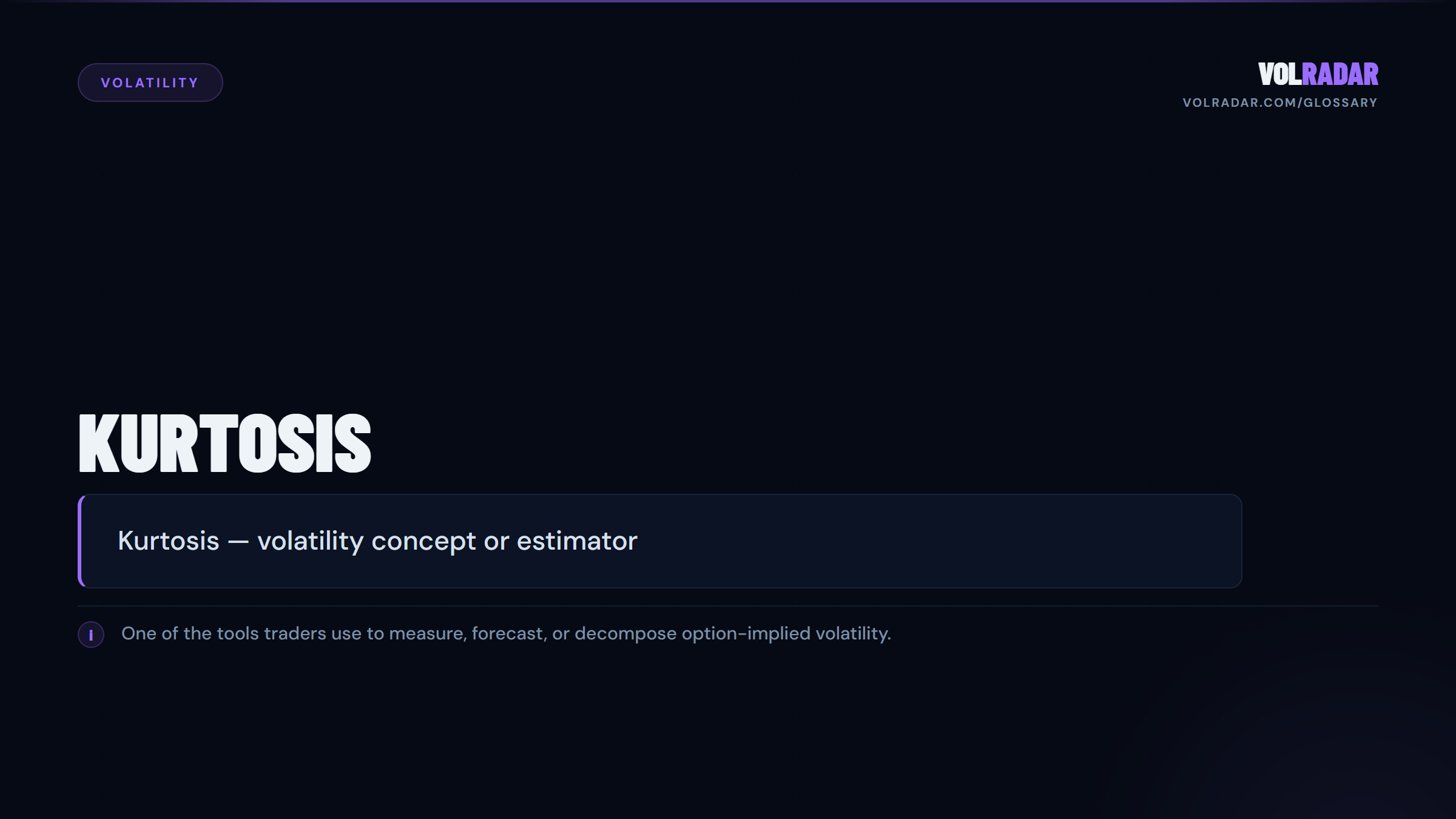 VOLATILITY

VOLRADAR
VOLRADAR.COM/GLOSSARY

KURTOSIS

Kurtosis — volatility concept or estimator

i One of the tools traders use to measure, forecast, or decompose option-implied volatility.