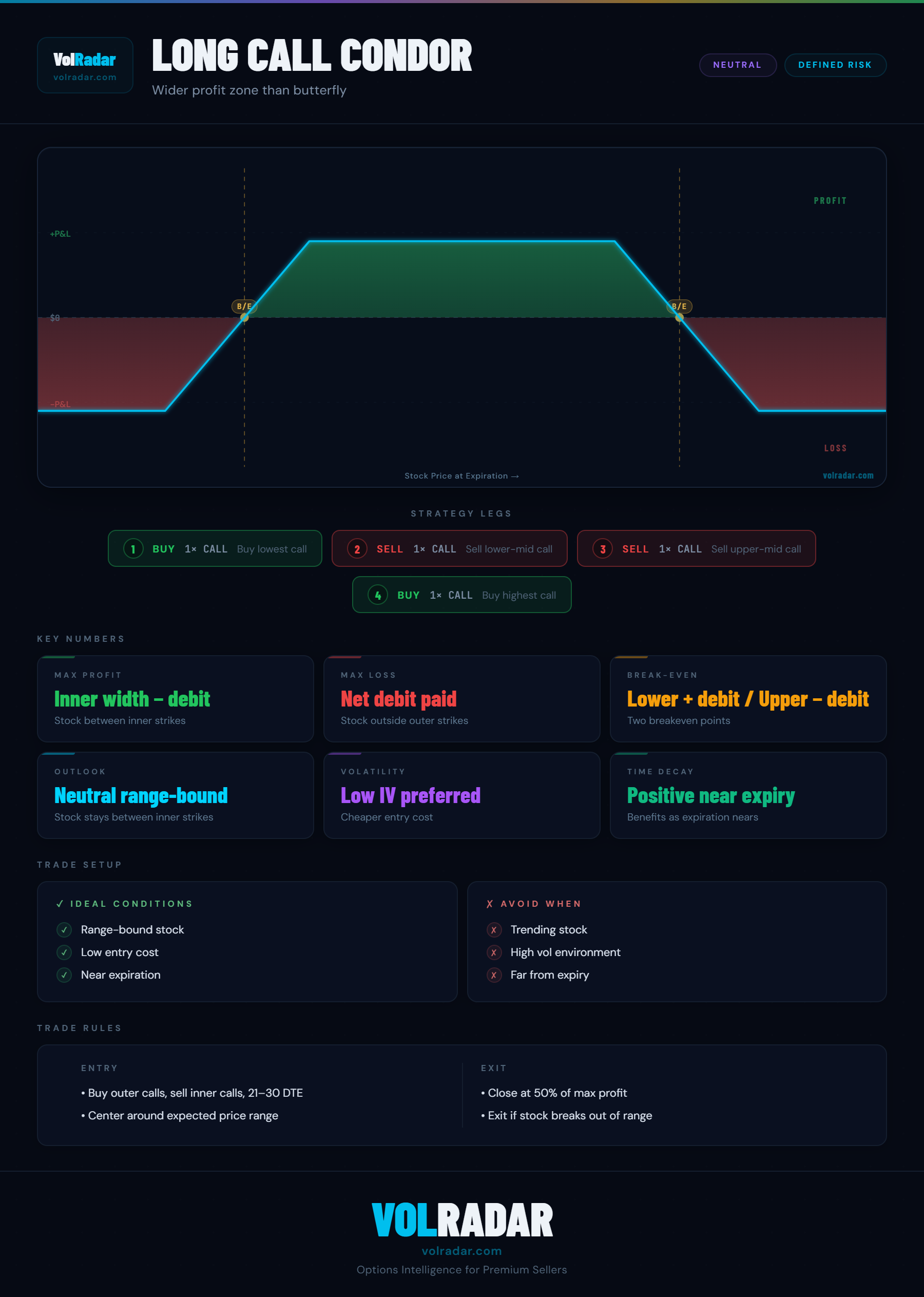 VolRadar
volradar.com

LONG CALL CONDOR

Wider profit zone than butterfly

NEUTRAL

DEFINED RISK

PROFIT

+P&L

B/E

B/E

$0

−P&L

LOSS

Stock Price at Expiration →

volradar.com

STRATEGY LEGS

1 BUY 1× CALL Buy lowest call

2 SELL 1× CALL Sell lower-mid call

3 SELL 1× CALL Sell upper-mid call

4 BUY 1× CALL Buy highest call

KEY NUMBERS

MAX PROFIT
Inner width − debit
Stock between inner strikes

MAX LOSS
Net debit paid
Stock outside outer strikes

BREAK-EVEN
Lower + debit / Upper − debit
Two breakeven points

OUTLOOK
Neutral range-bound
Stock stays between inner strikes

VOLATILITY
Low IV preferred
Cheaper entry cost

TIME DECAY
Positive near expiry
Benefits as expiration nears

TRADE SETUP

✓ IDEAL CONDITIONS
✓ Range-bound stock
✓ Low entry cost
✓ Near expiration

✗ AVOID WHEN
✗ Trending stock
✗ High vol environment
✗ Far from expiry

TRADE RULES

ENTRY
• Buy outer calls, sell inner calls, 21–30 DTE
• Center around expected price range

EXIT
• Close at 50% of max profit
• Exit if stock breaks out of range

VOLRADAR
volradar.com
Options Intelligence for Premium Sellers