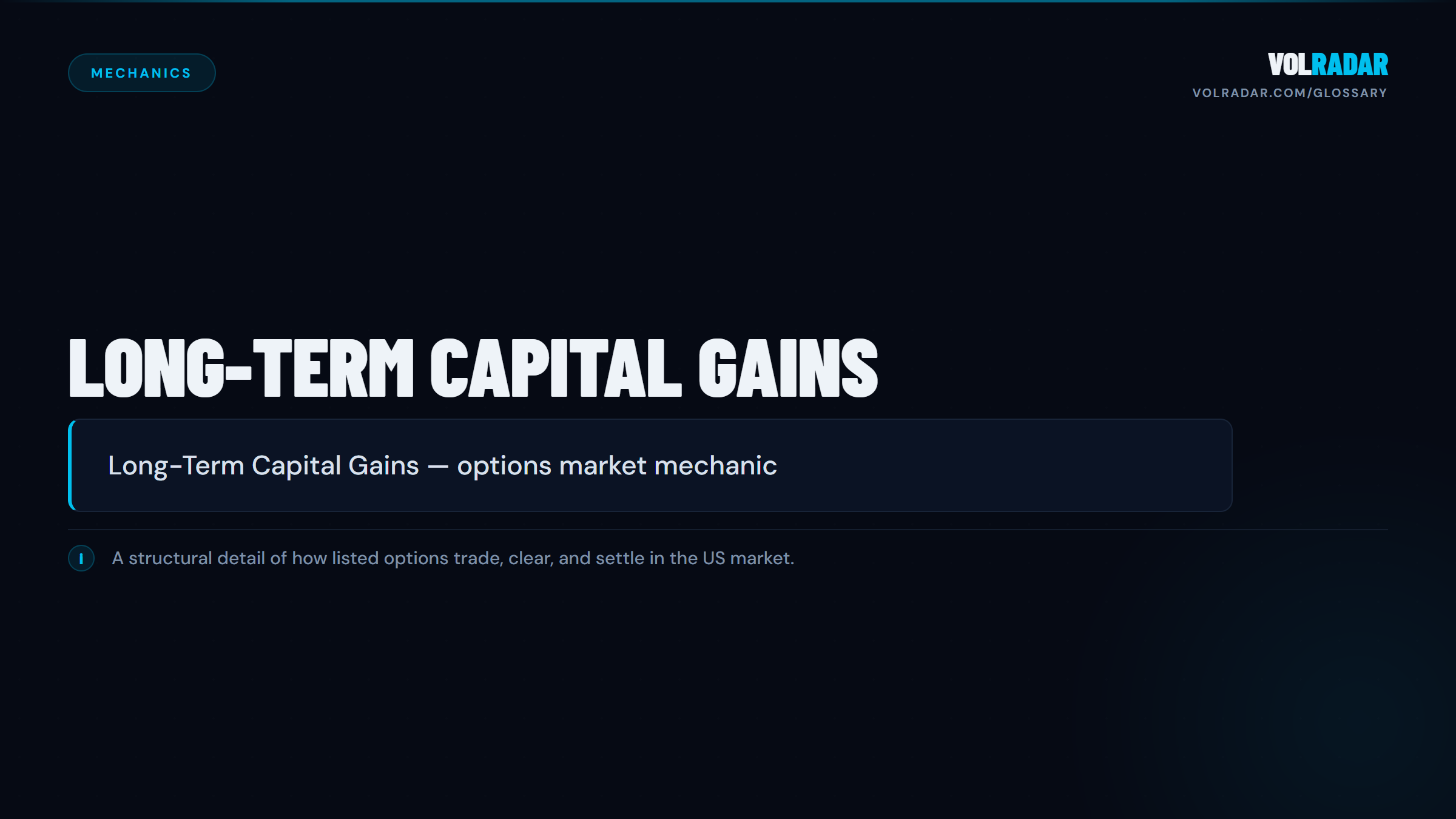 MECHANICS

VOLRADAR
VOLRADAR.COM/GLOSSARY

LONG-TERM CAPITAL GAINS

Long-Term Capital Gains — options market mechanic

I A structural detail of how listed options trade, clear, and settle in the US market.