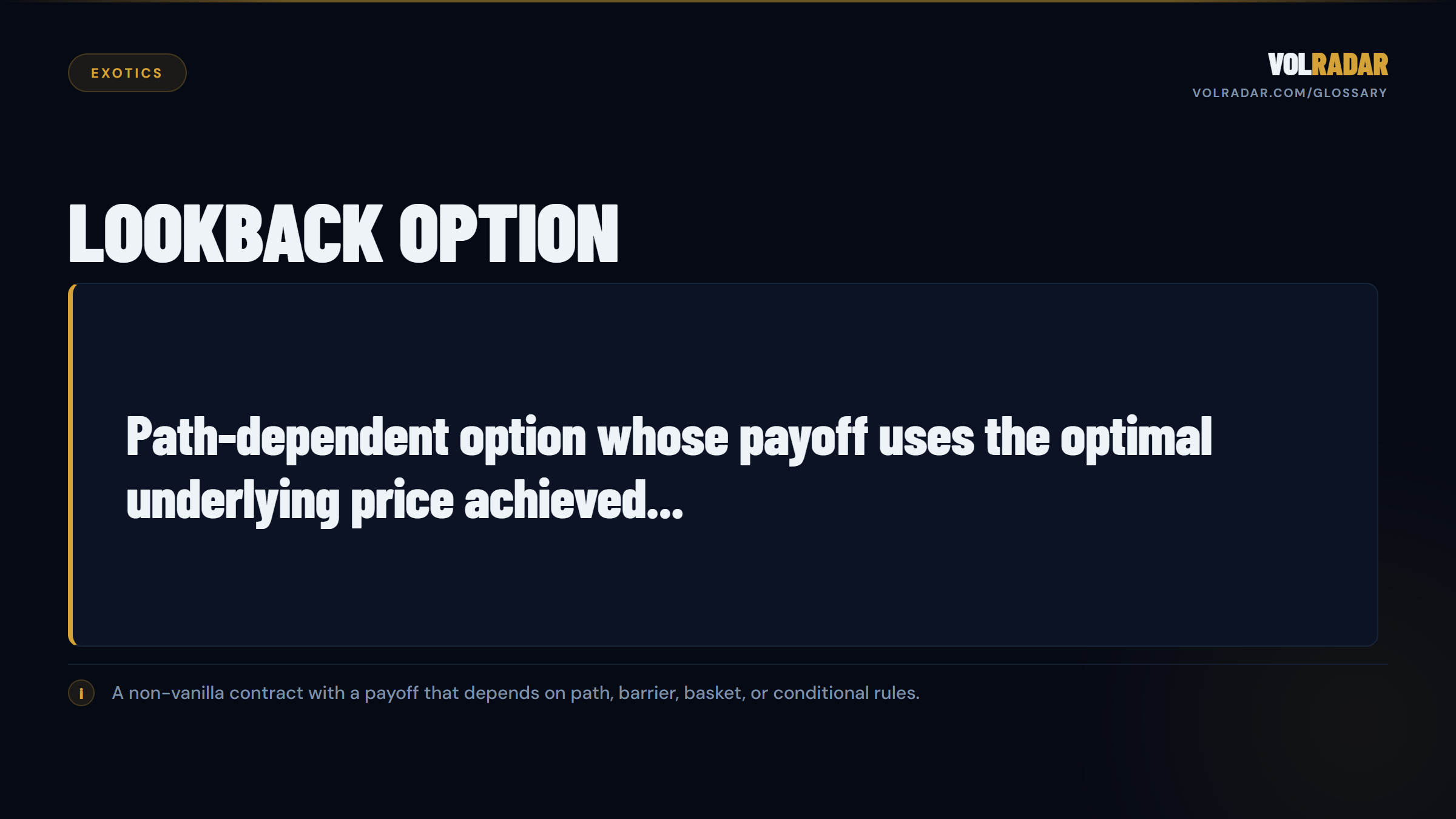 EXOTICS

VOLRADAR
VOLRADAR.COM/GLOSSARY

LOOKBACK OPTION

Path-dependent option whose payoff uses the optimal underlying price achieved...

i A non-vanilla contract with a payoff that depends on path, barrier, basket, or conditional rules.