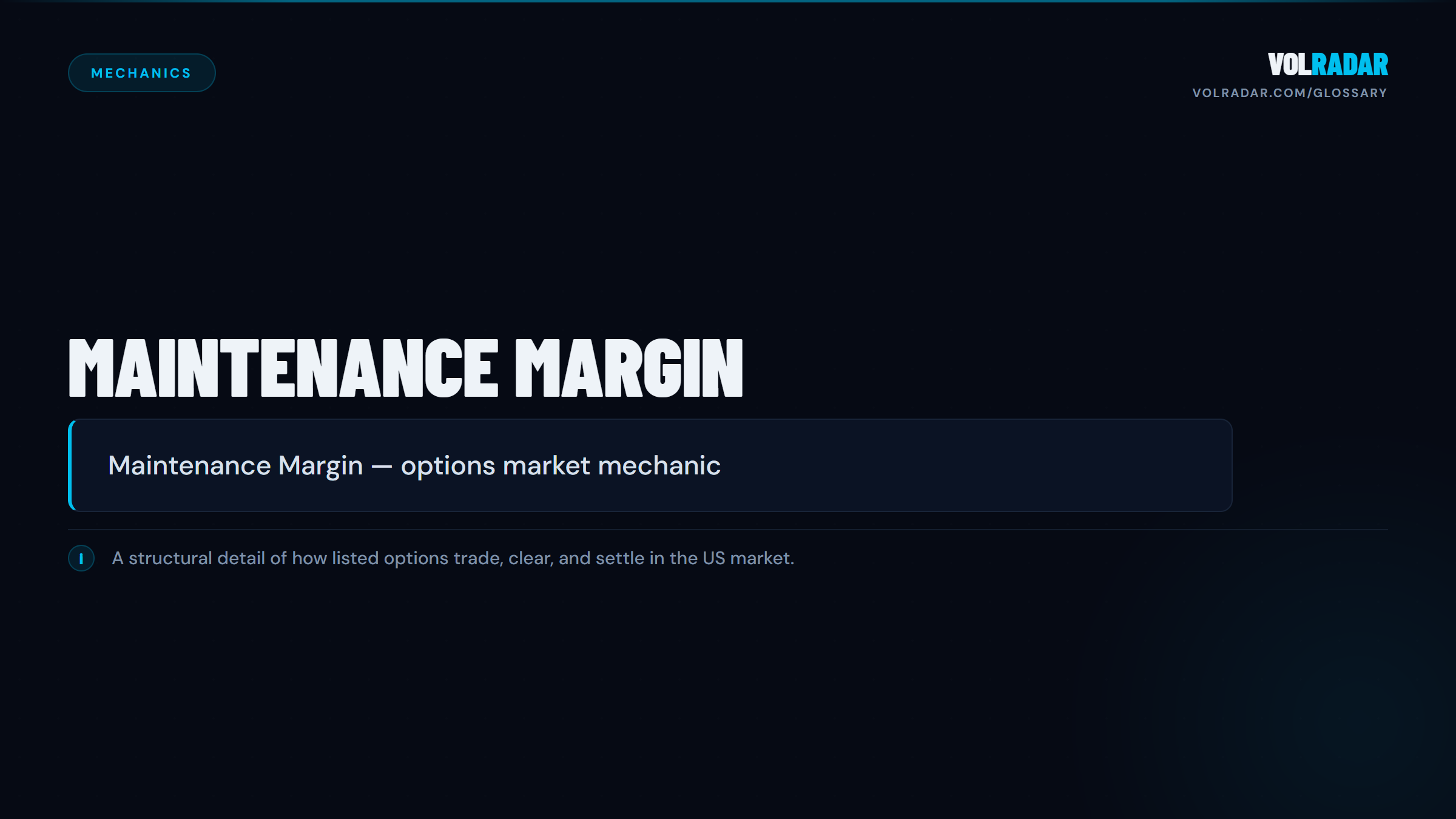 MECHANICS

VOLRADAR
VOLRADAR.COM/GLOSSARY

MAINTENANCE MARGIN

Maintenance Margin — options market mechanic

I

A structural detail of how listed options trade, clear, and settle in the US market.