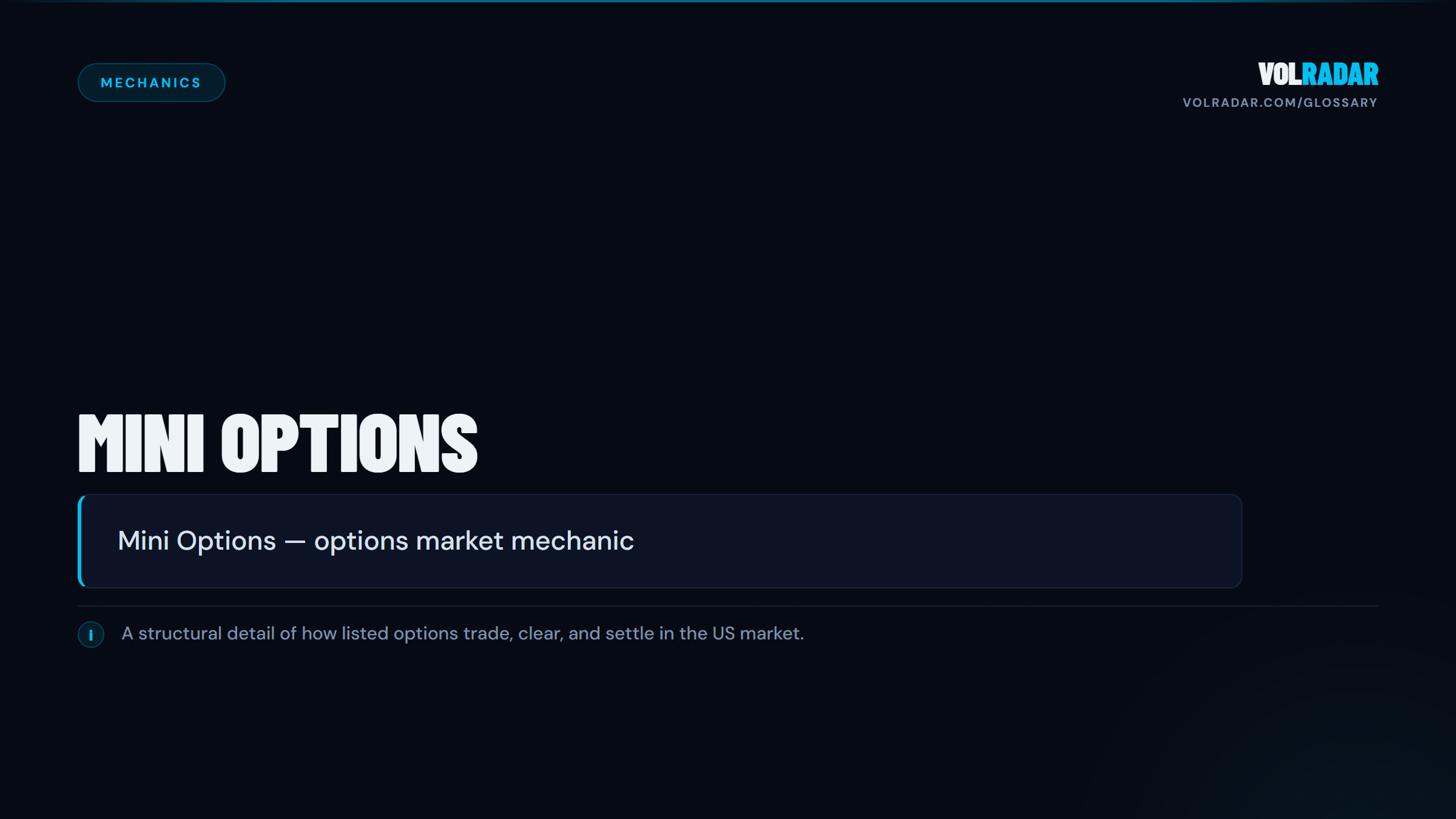 MECHANICS

VOLRADAR
VOLRADAR.COM/GLOSSARY

MINI OPTIONS

Mini Options — options market mechanic

i A structural detail of how listed options trade, clear, and settle in the US market.