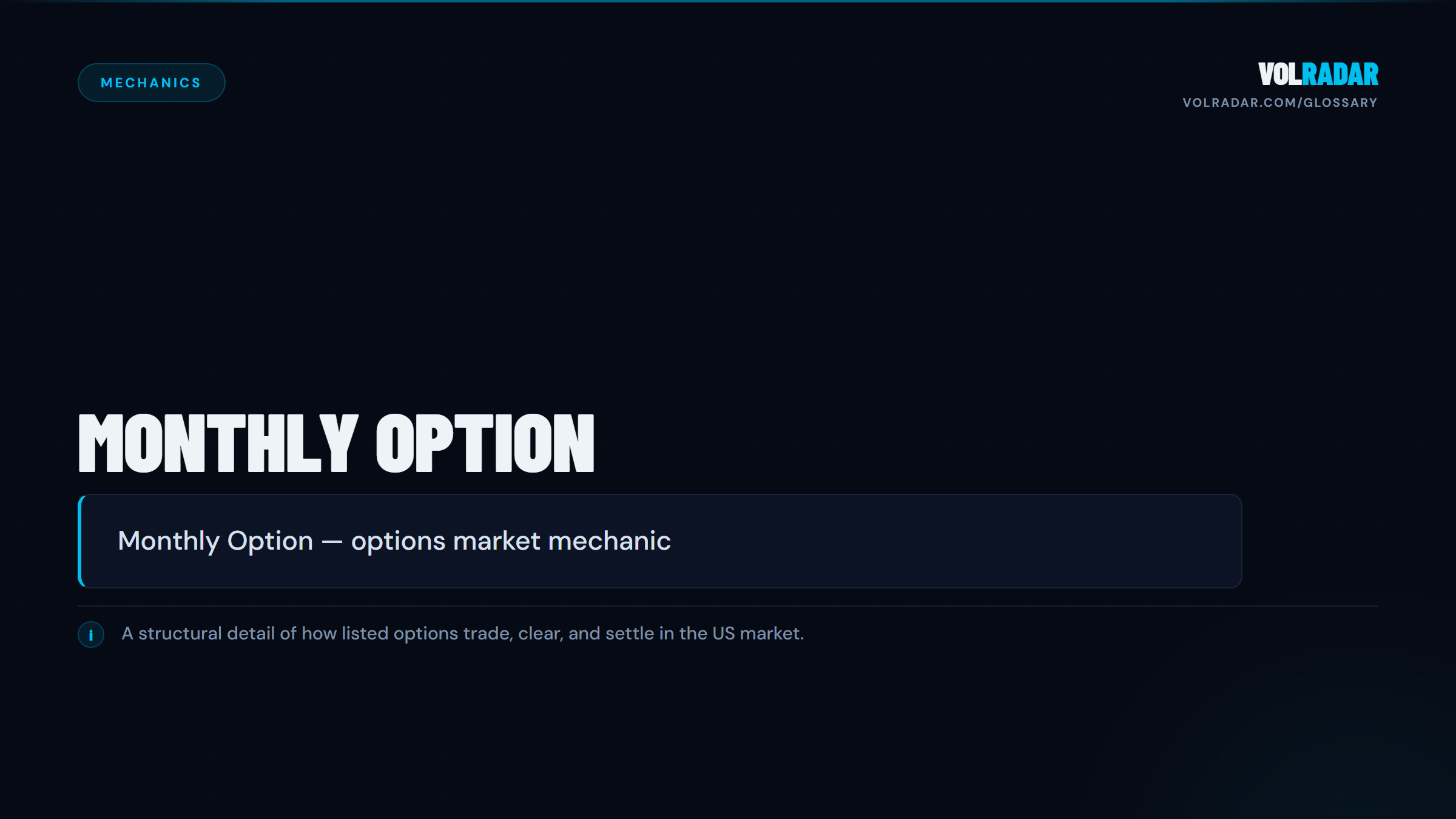 MECHANICS

VOLRADAR
VOLRADAR.COM/GLOSSARY

MONTHLY OPTION

Monthly Option — options market mechanic

i A structural detail of how listed options trade, clear, and settle in the US market.