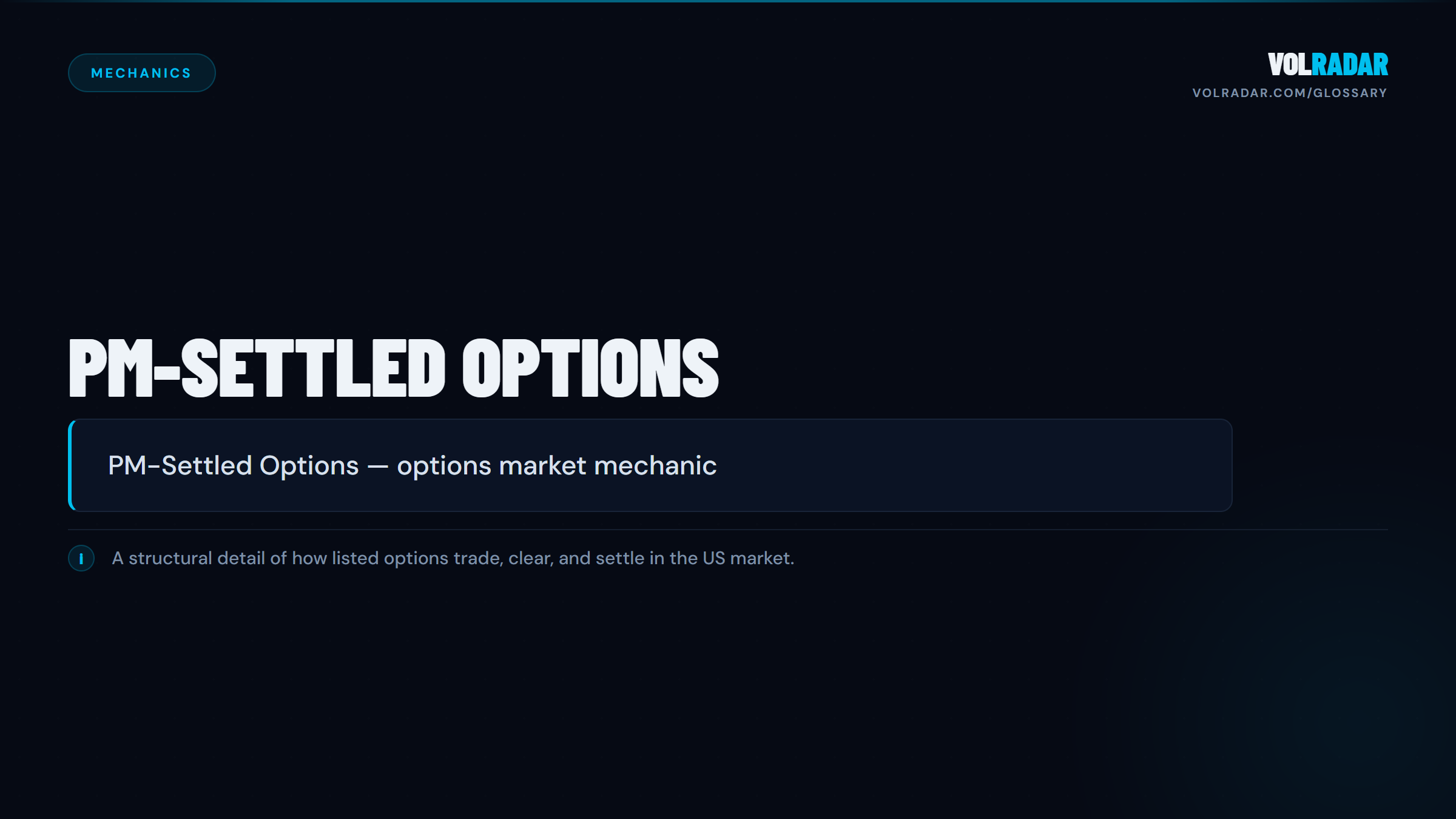 MECHANICS

VOLRADAR
VOLRADAR.COM/GLOSSARY

PM-SETTLED OPTIONS

PM-Settled Options — options market mechanic

I A structural detail of how listed options trade, clear, and settle in the US market.