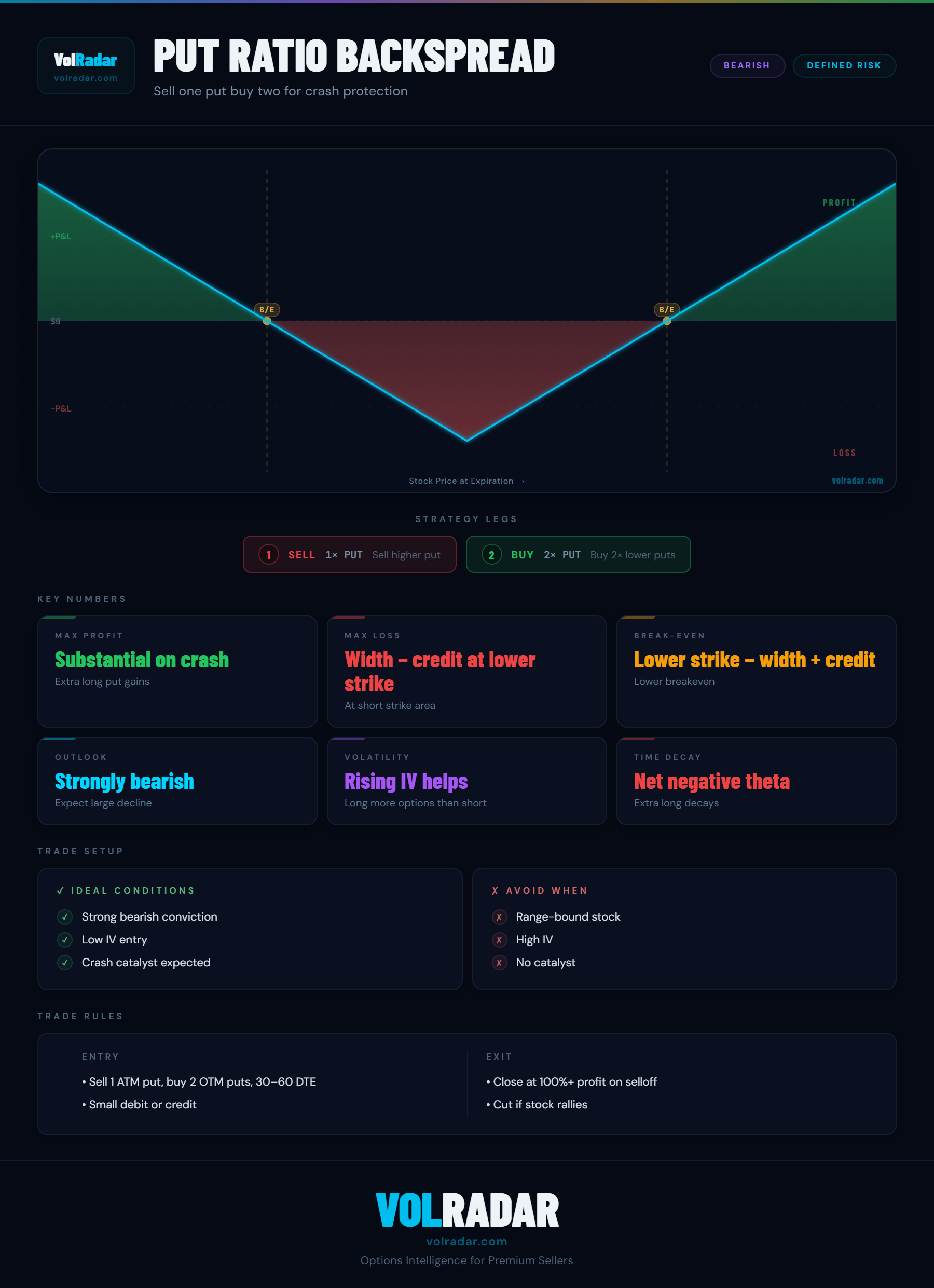 VolRadar
volradar.com

PUT RATIO BACKSPREAD

Sell one put buy two for crash protection

BEARISH

DEFINED RISK

PROFIT

+P&L

B/E

B/E

$0

−P&L

LOSS

Stock Price at Expiration →

volradar.com

STRATEGY LEGS

1 SELL 1× PUT Sell higher put

2 BUY 2× PUT Buy 2× lower puts

KEY NUMBERS

MAX PROFIT
Substantial on crash
Extra long put gains

MAX LOSS
Width − credit at lower strike
At short strike area

BREAK-EVEN
Lower strike − width + credit
Lower breakeven

OUTLOOK
Strongly bearish
Expect large decline

VOLATILITY
Rising IV helps
Long more options than short

TIME DECAY
Net negative theta
Extra long decays

TRADE SETUP

✓ IDEAL CONDITIONS
✓ Strong bearish conviction
✓ Low IV entry
✓ Crash catalyst expected

✗ AVOID WHEN
✗ Range-bound stock
✗ High IV
✗ No catalyst

TRADE RULES

ENTRY
• Sell 1 ATM put, buy 2 OTM puts, 30–60 DTE
• Small debit or credit

EXIT
• Close at 100%+ profit on selloff
• Cut if stock rallies

VOLRADAR
volradar.com
Options Intelligence for Premium Sellers