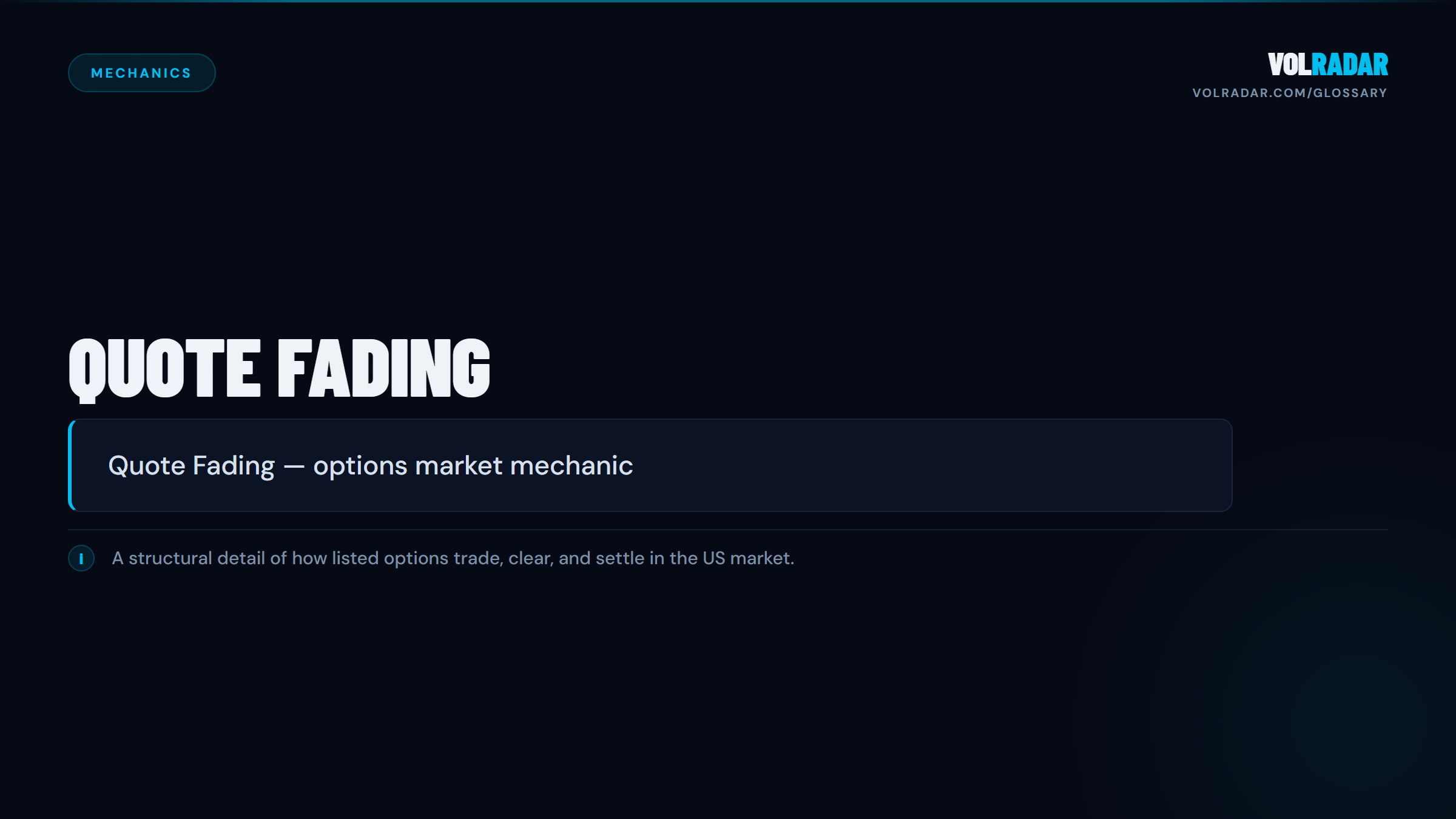 MECHANICS

VOLRADAR
VOLRADAR.COM/GLOSSARY

QUOTE FADING

Quote Fading — options market mechanic

I A structural detail of how listed options trade, clear, and settle in the US market.