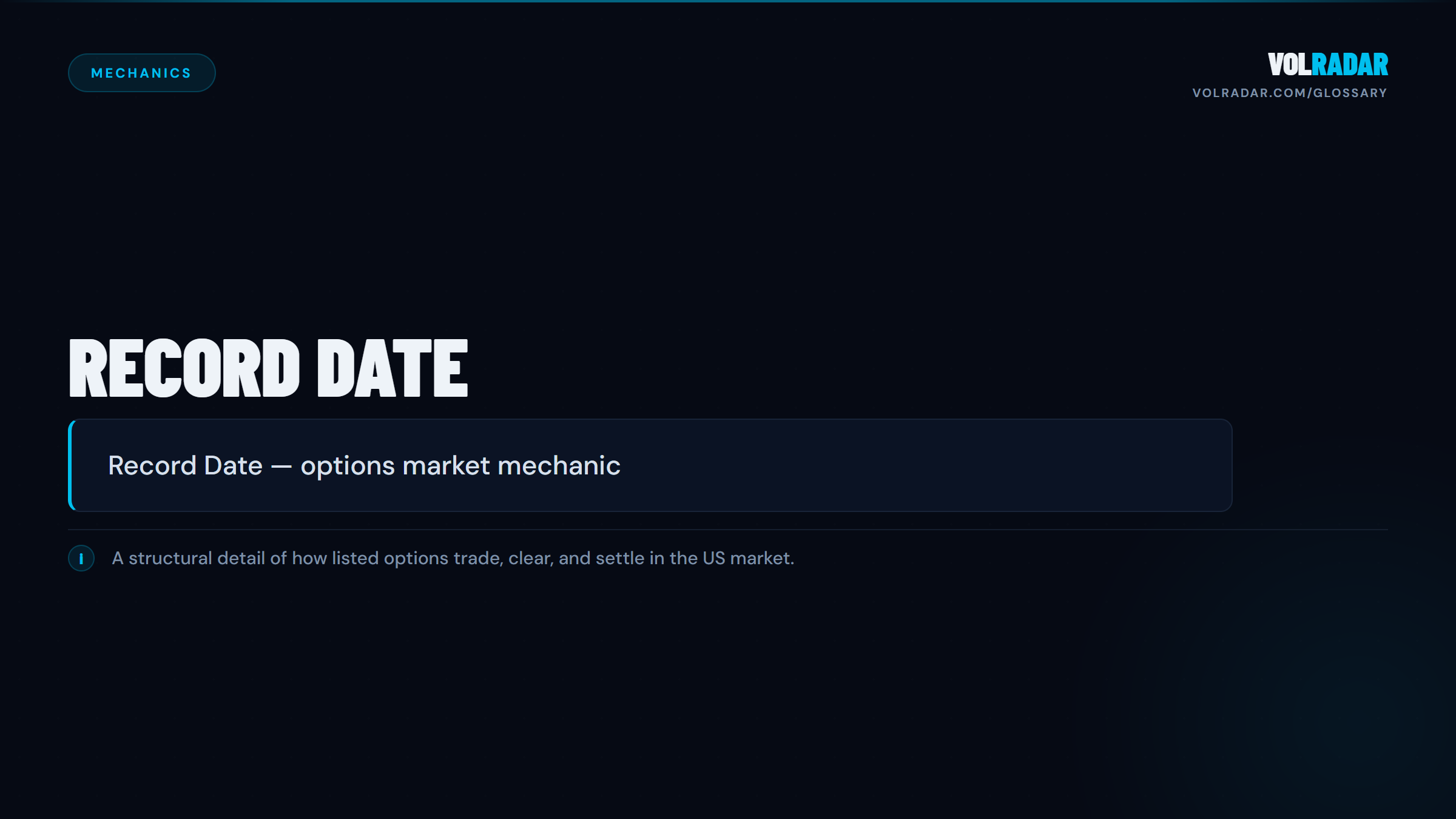 MECHANICS

VOLRADAR
VOLRADAR.COM/GLOSSARY

RECORD DATE

Record Date — options market mechanic

I A structural detail of how listed options trade, clear, and settle in the US market.