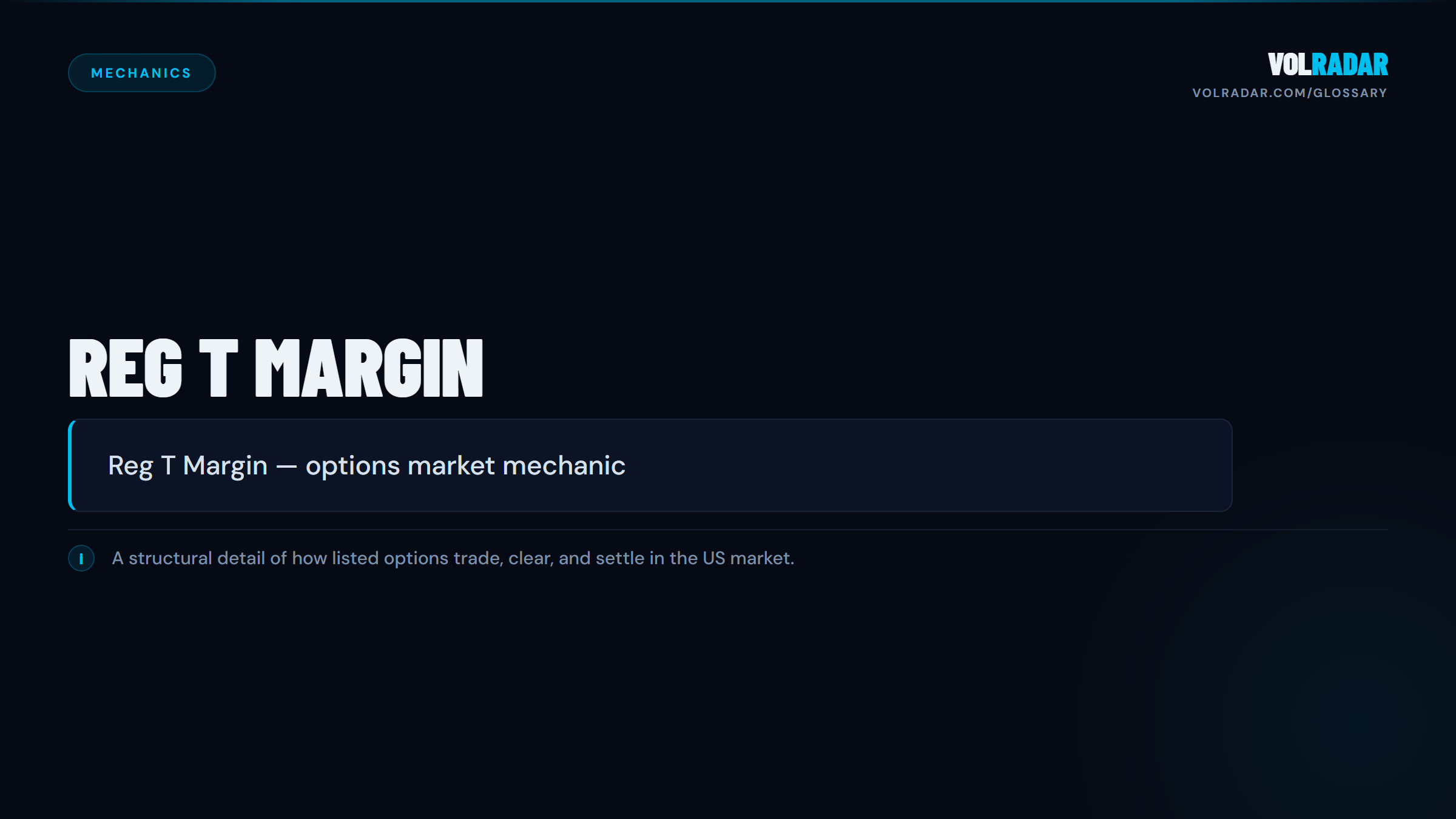 MECHANICS

VOLRADAR
VOLRADAR.COM/GLOSSARY

REG T MARGIN

Reg T Margin — options market mechanic

I A structural detail of how listed options trade, clear, and settle in the US market.