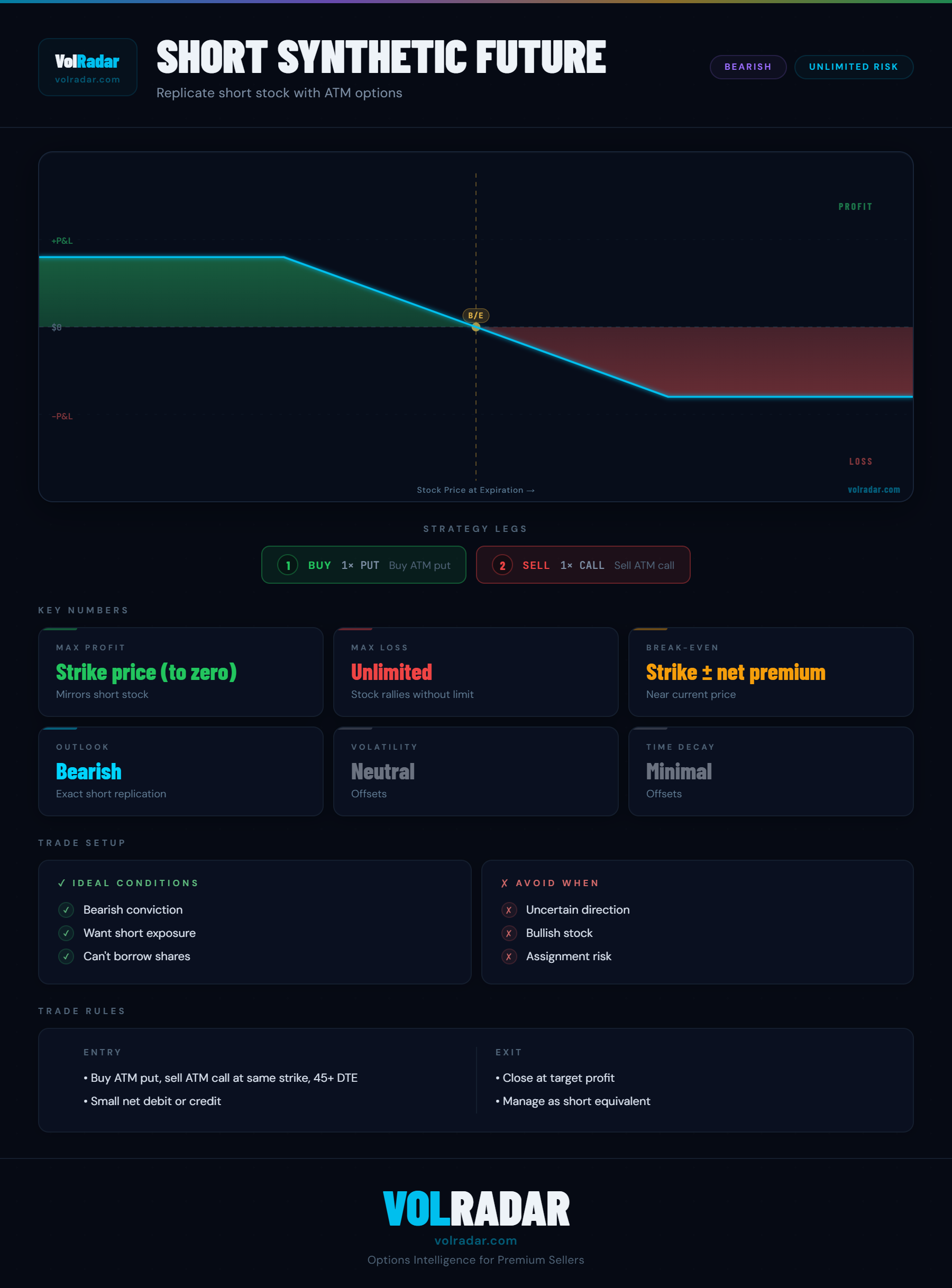 VolRadar
volradar.com

SHORT SYNTHETIC FUTURE

Replicate short stock with ATM options

BEARISH

UNLIMITED RISK

PROFIT

+P&L

B/E

$0

−P&L

LOSS

Stock Price at Expiration →

volradar.com

STRATEGY LEGS

1 BUY 1× PUT Buy ATM put

2 SELL 1× CALL Sell ATM call

KEY NUMBERS

MAX PROFIT
Strike price (to zero)
Mirrors short stock

MAX LOSS
Unlimited
Stock rallies without limit

BREAK-EVEN
Strike ± net premium
Near current price

OUTLOOK
Bearish
Exact short replication

VOLATILITY
Neutral
Offsets

TIME DECAY
Minimal
Offsets

TRADE SETUP

✓ IDEAL CONDITIONS
✓ Bearish conviction
✓ Want short exposure
✓ Can't borrow shares

✗ AVOID WHEN
✗ Uncertain direction
✗ Bullish stock
✗ Assignment risk

TRADE RULES

ENTRY
• Buy ATM put, sell ATM call at same strike, 45+ DTE
• Small net debit or credit

EXIT
• Close at target profit
• Manage as short equivalent

VOLRADAR
volradar.com
Options Intelligence for Premium Sellers