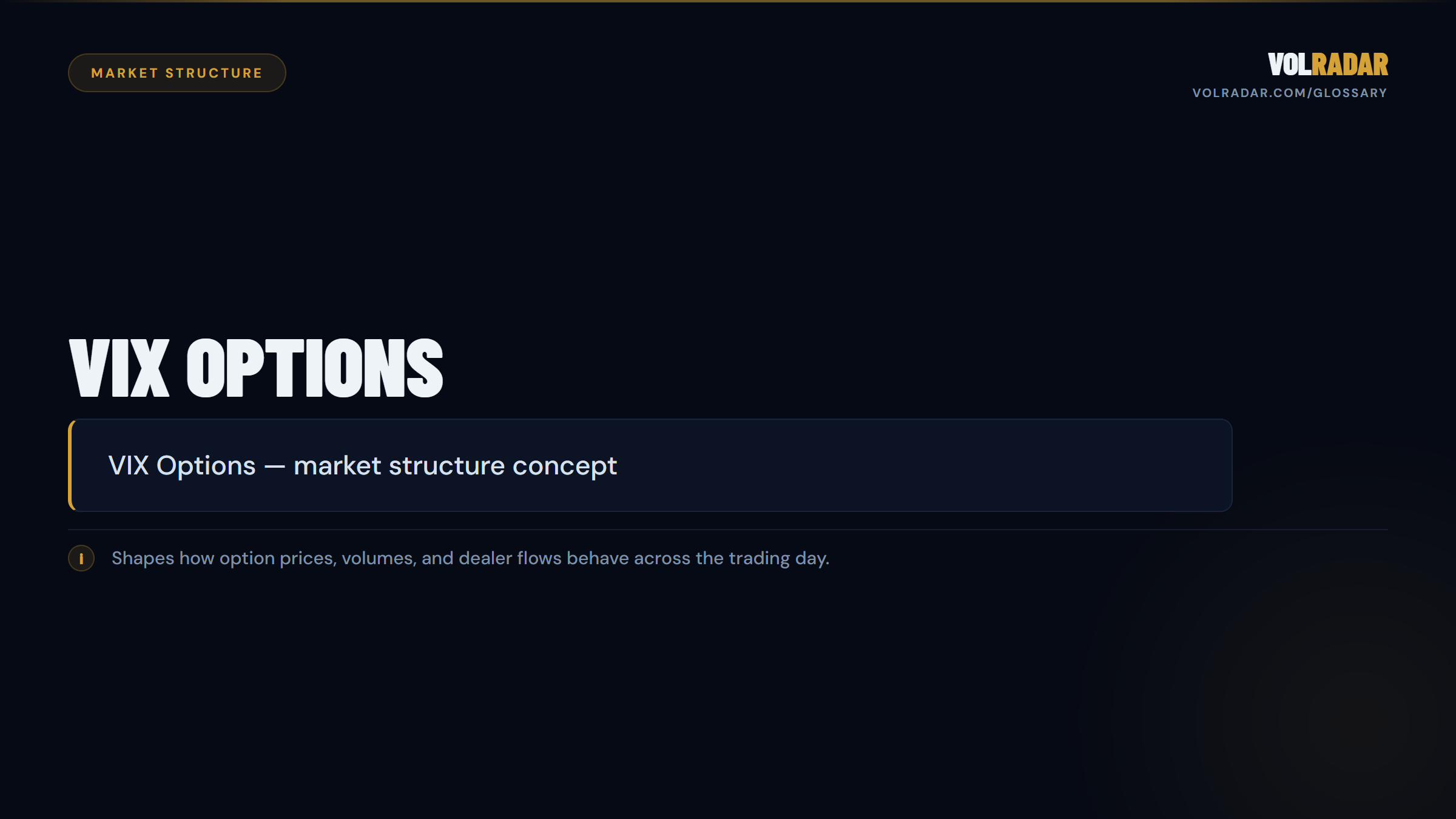 MARKET STRUCTURE

VOLRADAR
VOLRADAR.COM/GLOSSARY

VIX OPTIONS

VIX Options — market structure concept

I Shapes how option prices, volumes, and dealer flows behave across the trading day.