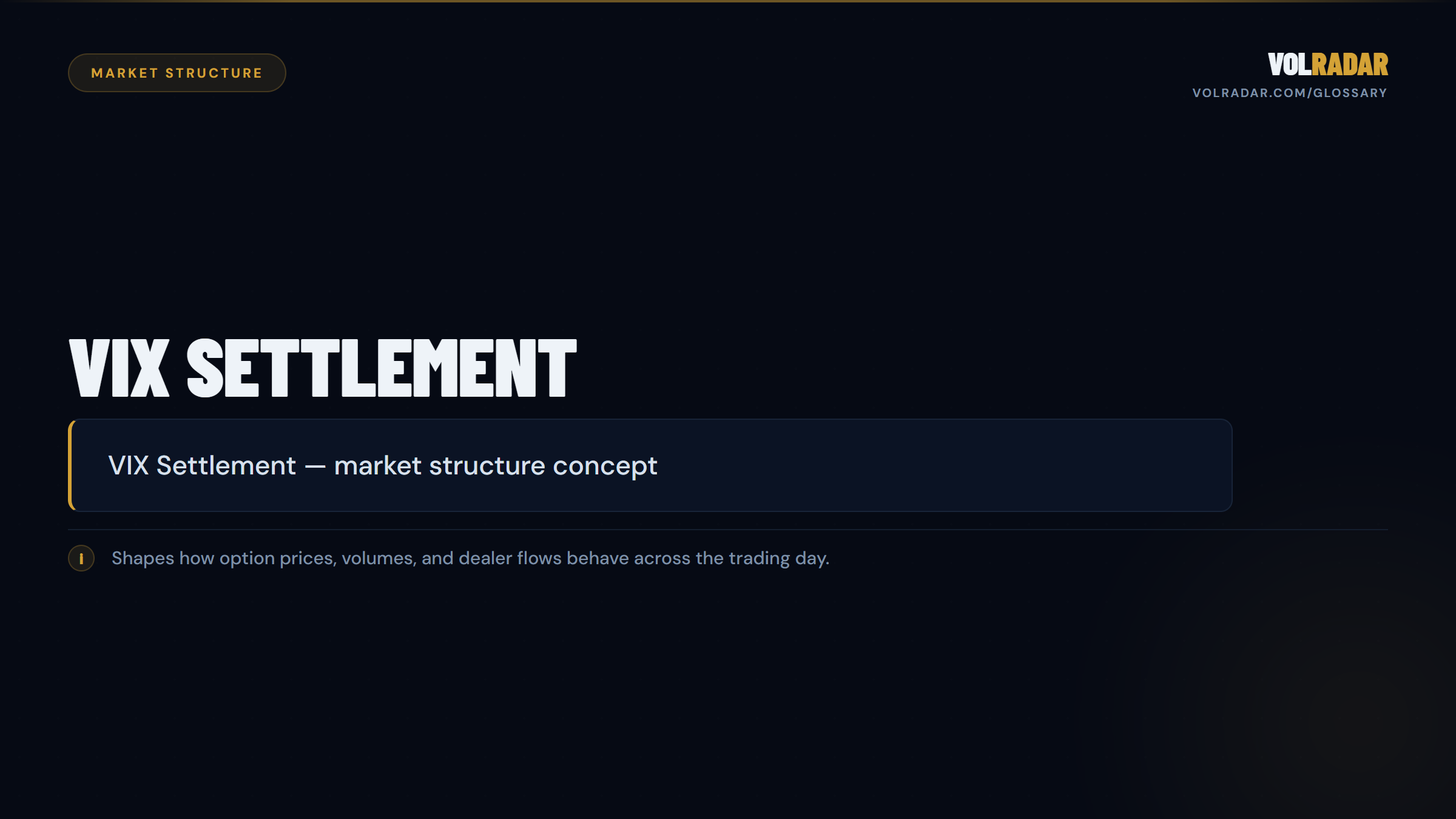 MARKET STRUCTURE

VOLRADAR
VOLRADAR.COM/GLOSSARY

VIX SETTLEMENT

VIX Settlement — market structure concept

I Shapes how option prices, volumes, and dealer flows behave across the trading day.